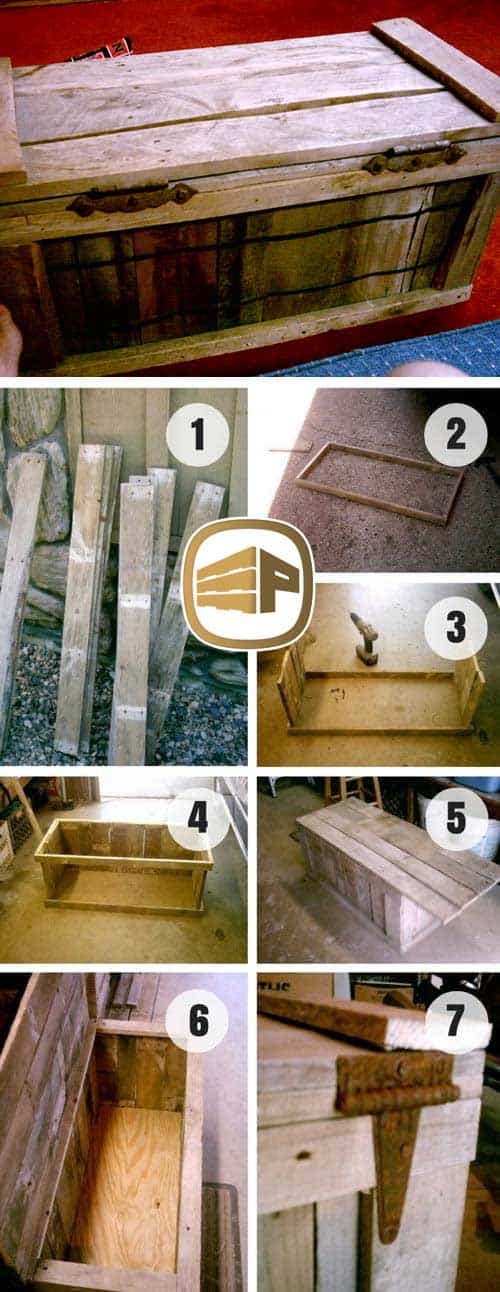 1
2
3
4
5
6
7